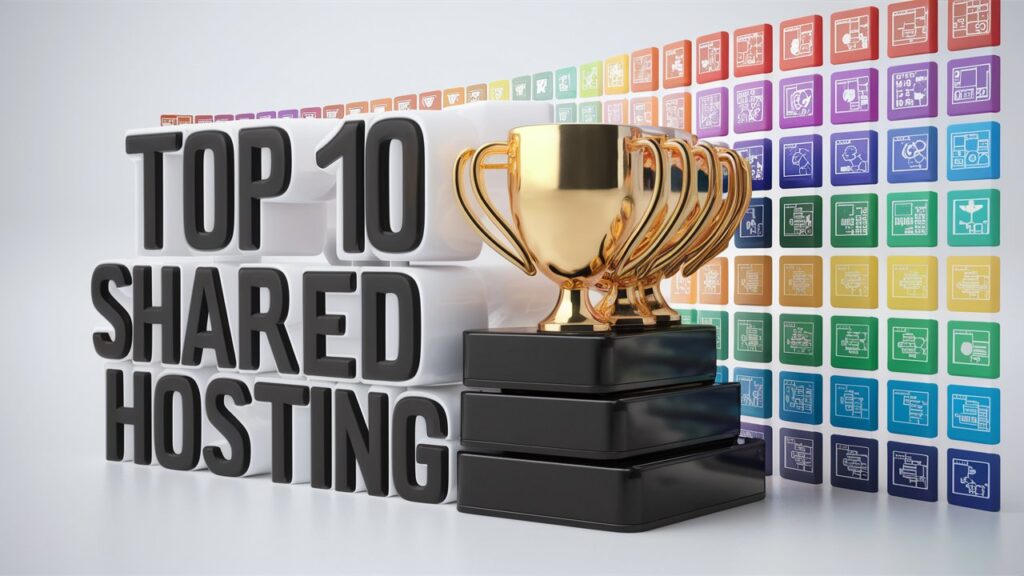 TOP 10
SHARED
HOSTING